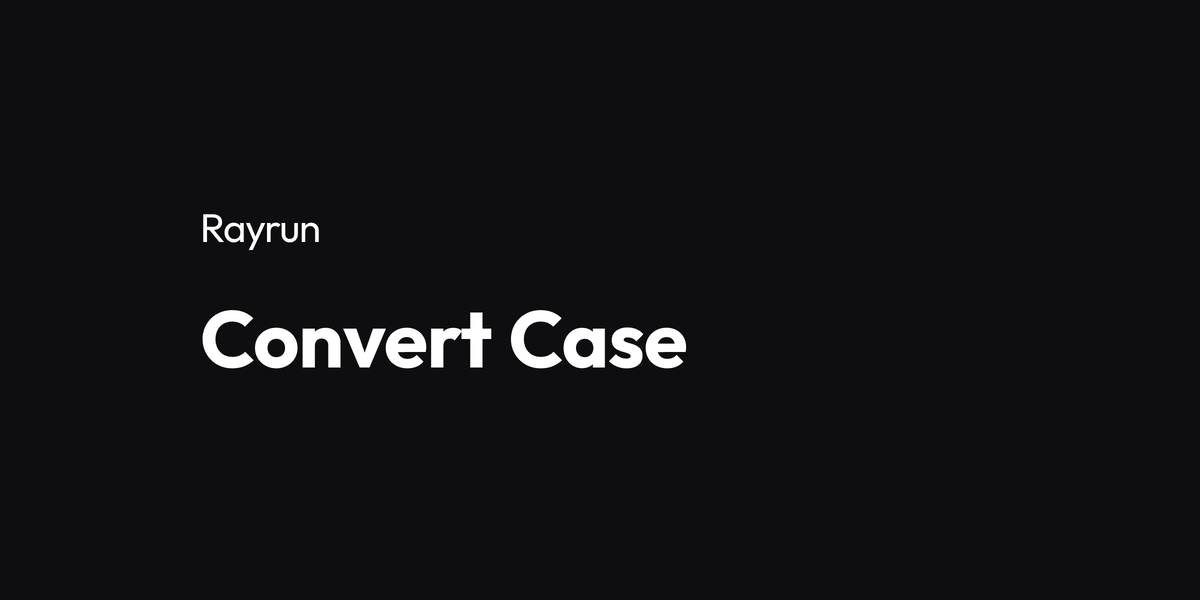 Rayrun

Convert Case