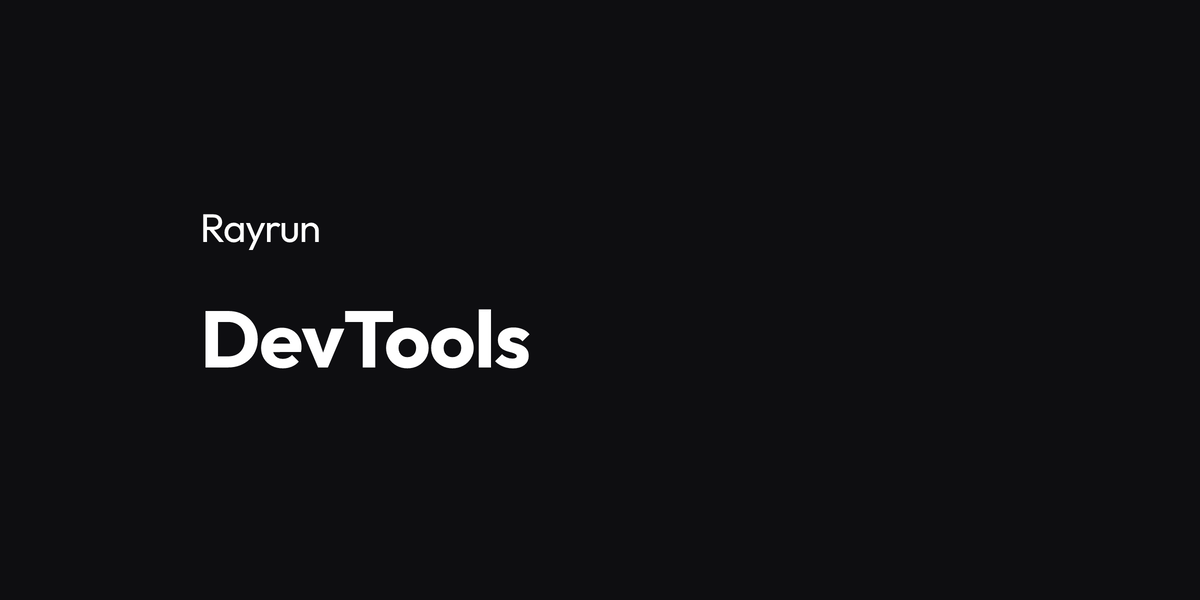 Rayrun

DevTools