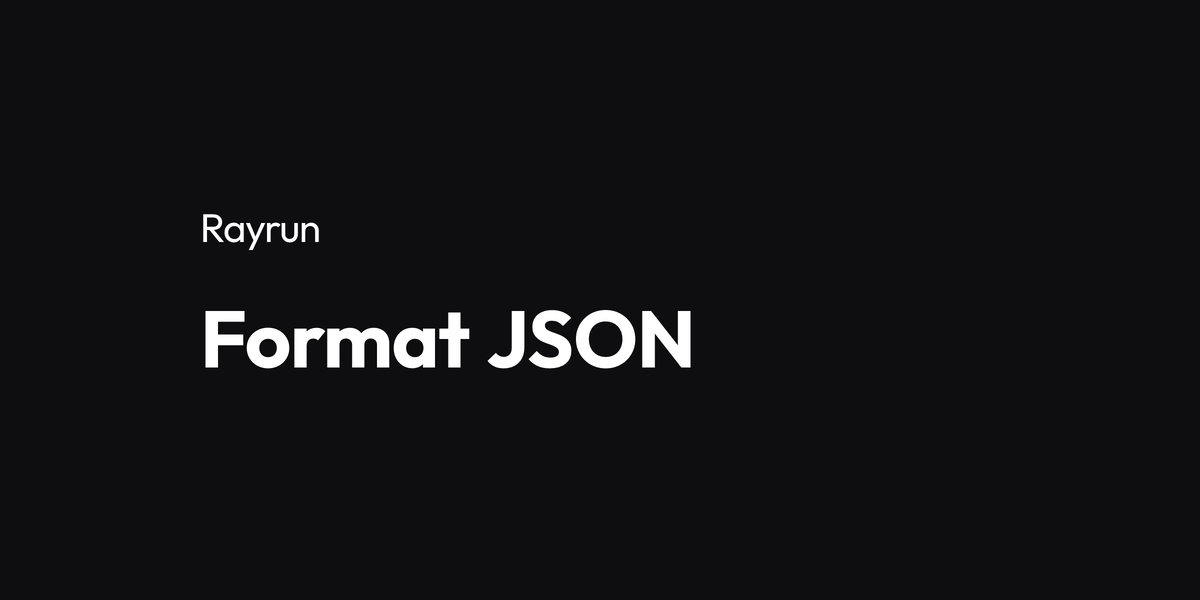 Rayrun

Format JSON