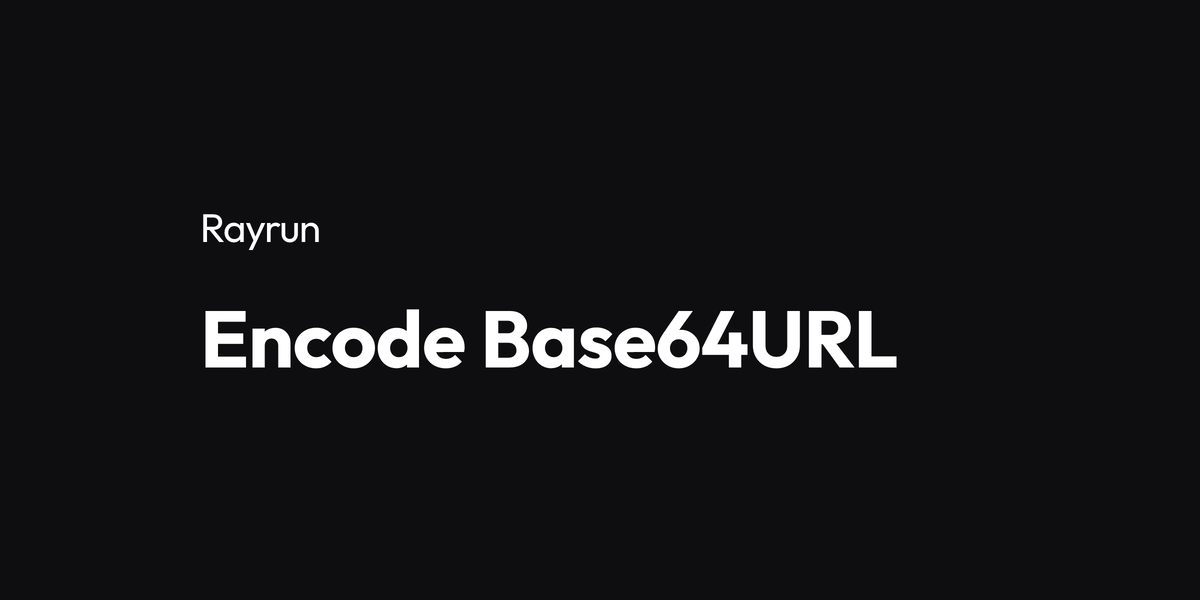 Rayrun

Encode Base64URL