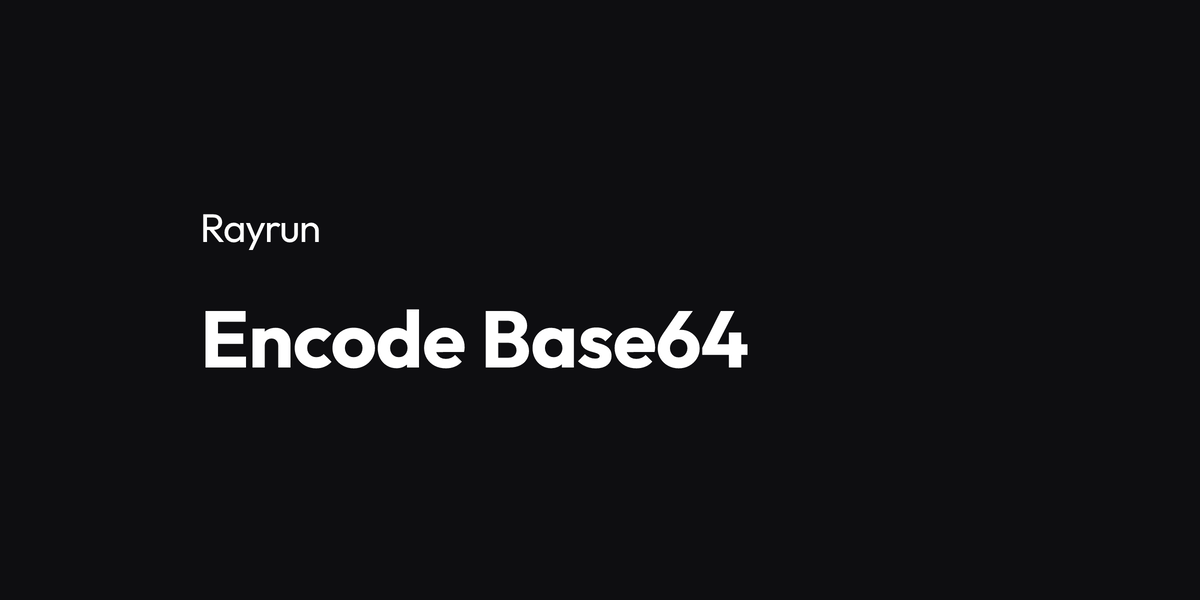 Rayrun

Encode Base64