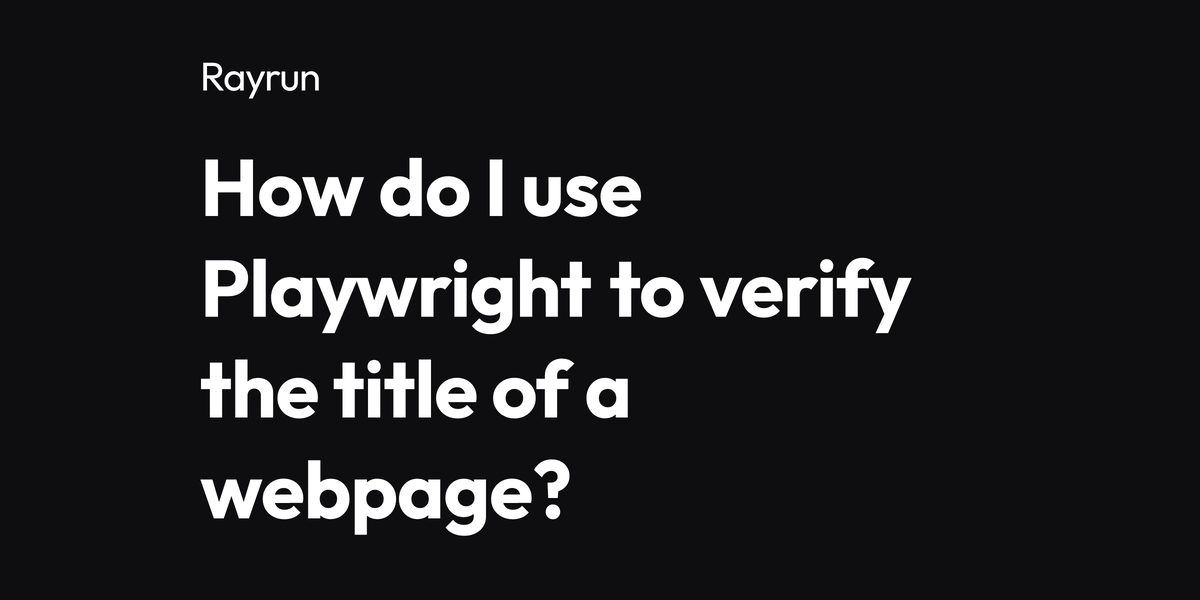 Rayrun

How do I use Playwright to verify the title of a webpage?