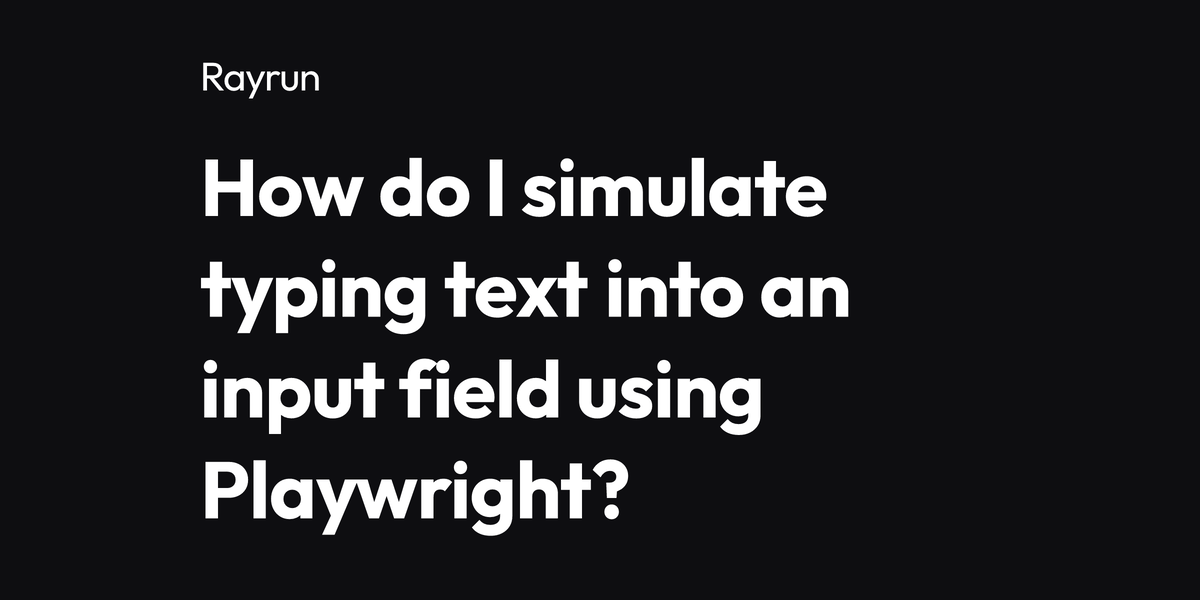 Rayrun

How do I simulate typing text into an input field using Playwright?