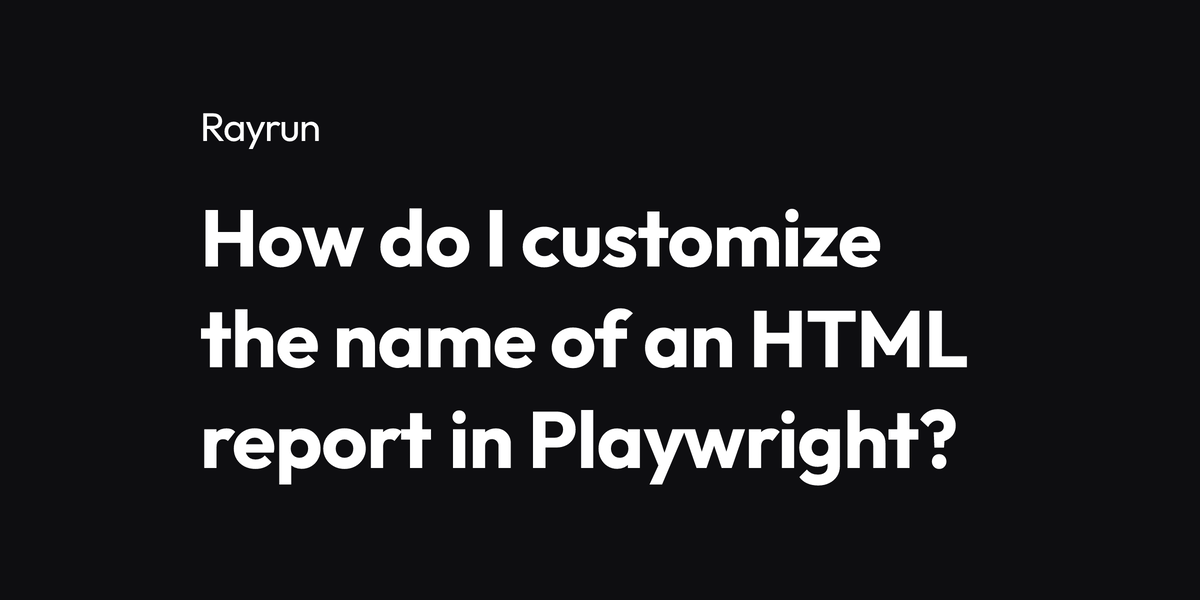 Rayrun

How do I customize the name of an HTML report in Playwright?