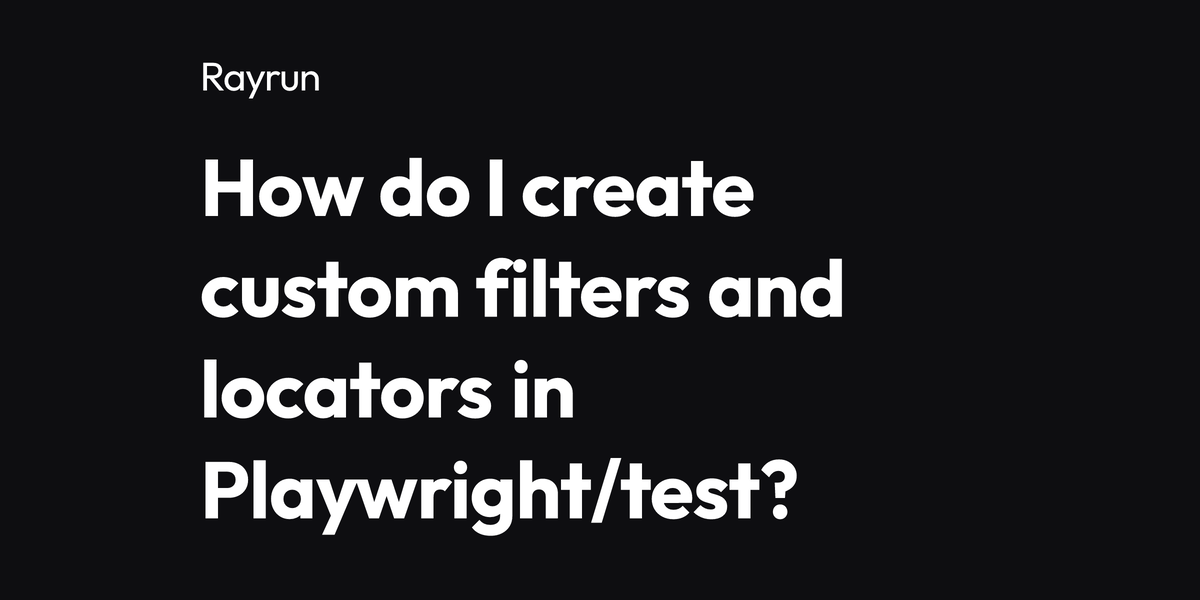 Rayrun

How do I create custom filters and locators in Playwright/test?