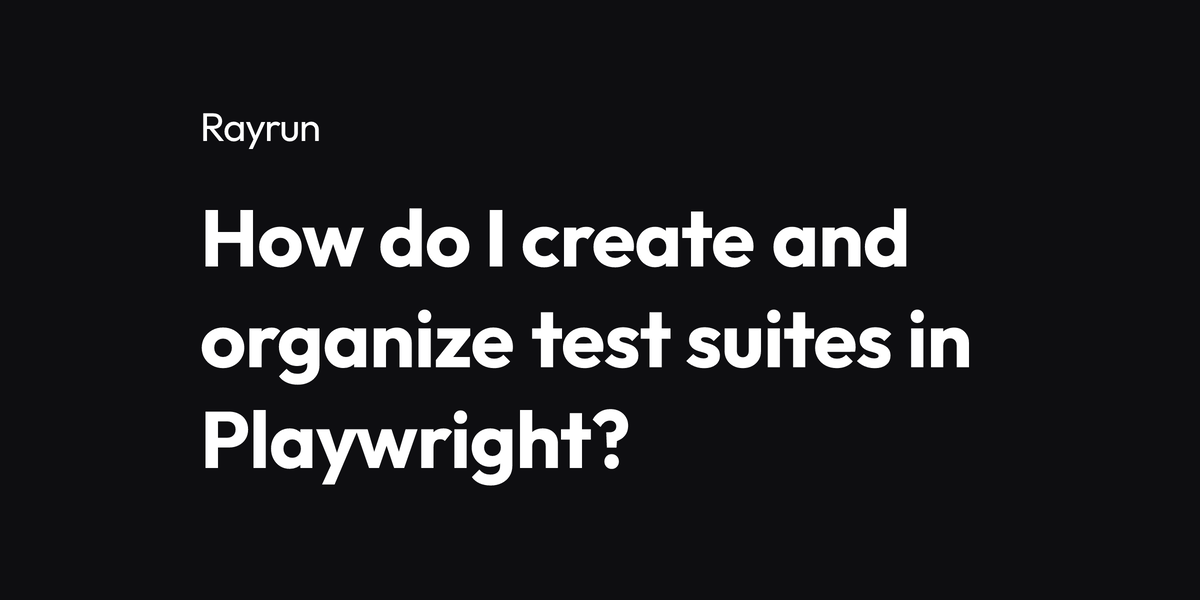 Rayrun

How do I create and organize test suites in Playwright?