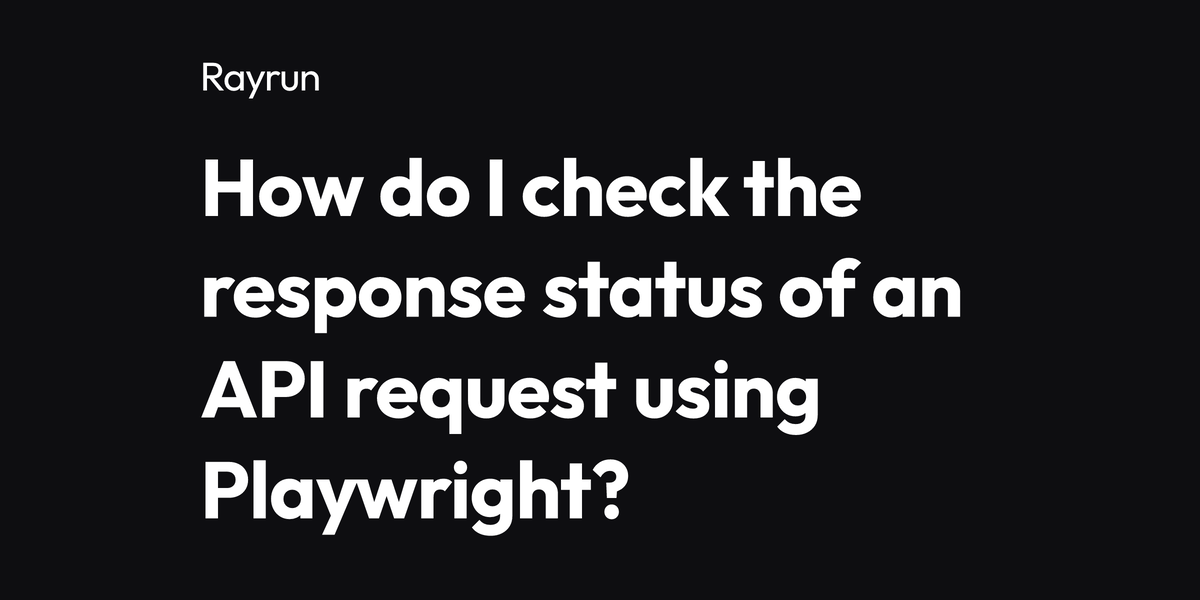 Rayrun

How do I check the response status of an API request using Playwright?