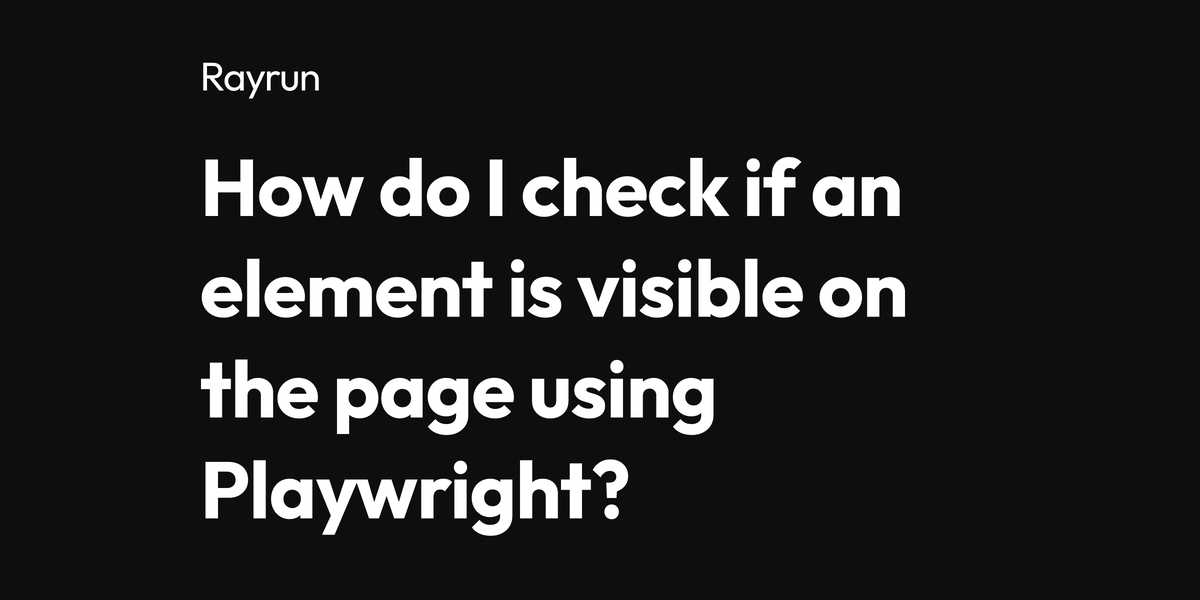 Rayrun

How do I check if an element is visible on the page using Playwright?